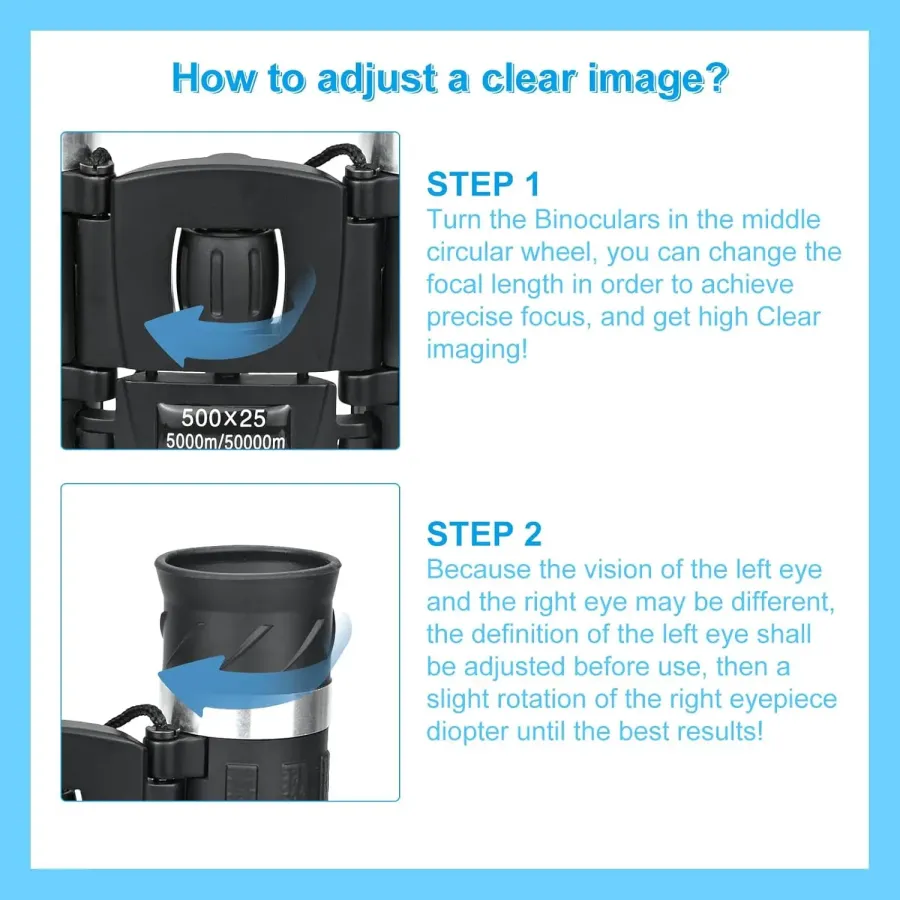 How to adjust a clear image?

500X25
5000m/50000m

STEP 1
Turn the Binoculars in the middle circular wheel, you can change the focal length in order to achieve precise focus, and get high Clear imaging!

STEP 2
Because the vision of the left eye and the right eye may be different, the definition of the left eye shall be adjusted before use, then a slight rotation of the right eyepiece diopter until the best results!