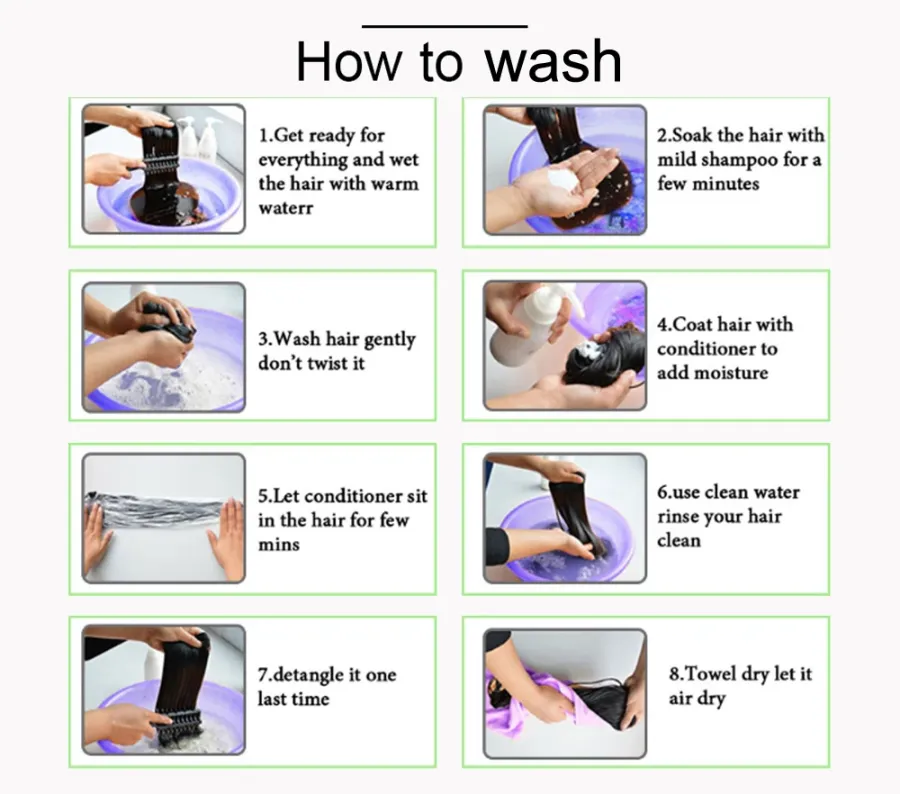 How to wash

1.Get ready for everything and wet the hair with warm waterr

2.Soak the hair with mild shampoo for a few minutes

3.Wash hair gently don't twist it

4.Coat hair with conditioner to add moisture

5.Let conditioner sit in the hair for few mins

6.use clean water rinse your hair clean

7.detangle it one last time

8.Towel dry let it air dry