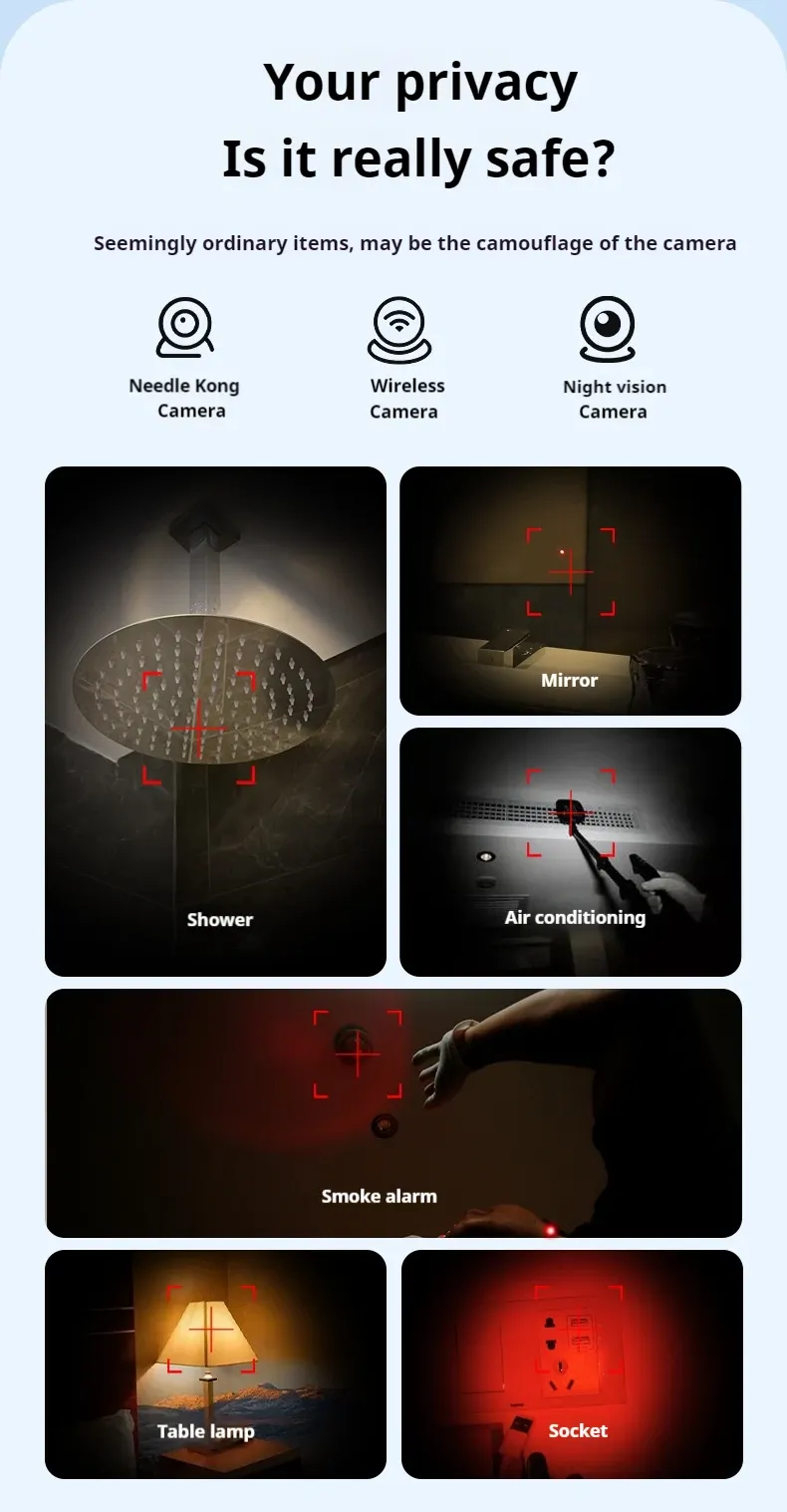 Your privacy
Is it really safe?

Seemingly ordinary items, may be the camouflage of the camera

Needle Kong Camera

Wireless Camera

Night vision Camera

Shower

Mirror

Air conditioning

Smoke alarm

Table lamp

Socket