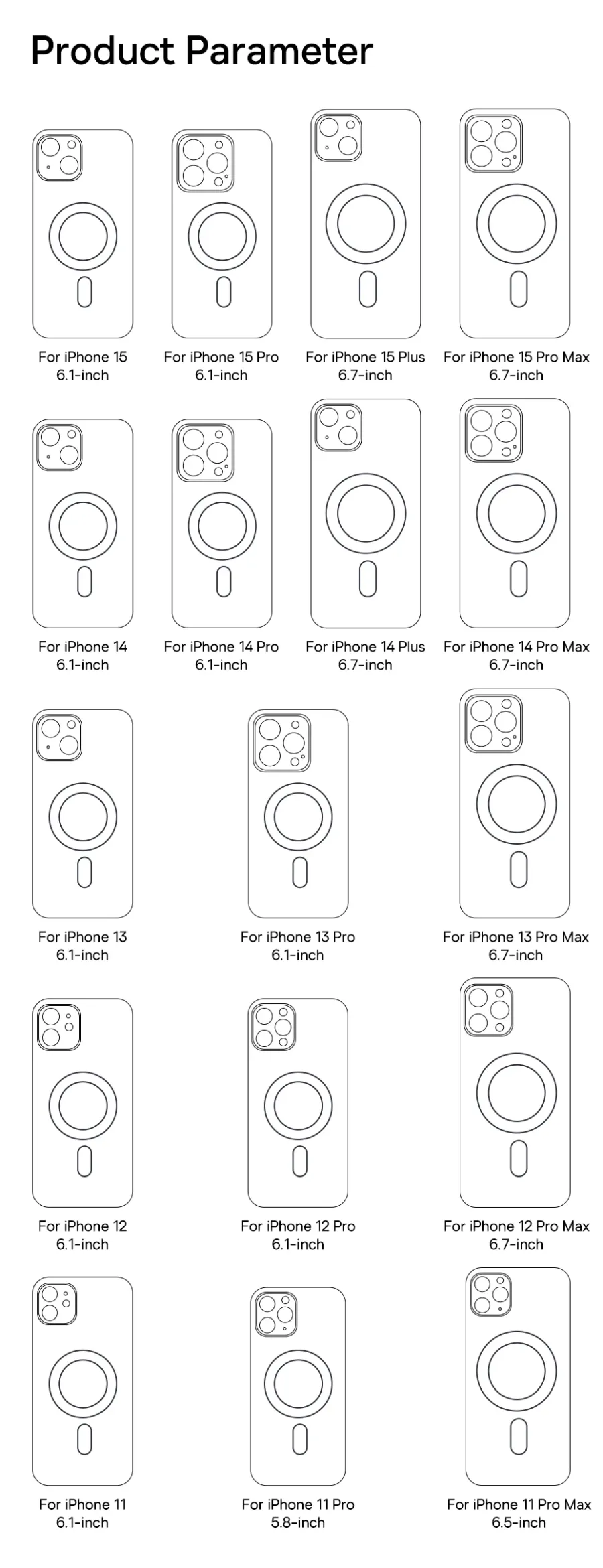 Product Parameter

For iPhone 15
6.1-inch

For iPhone 15 Pro
6.1-inch

For iPhone 15 Plus
6.7-inch

For iPhone 15 Pro Max
6.7-inch

For iPhone 14
6.1-inch

For iPhone 14 Pro
6.1-inch

For iPhone 14 Plus
6.7-inch

For iPhone 14 Pro Max
6.7-inch

For iPhone 13
6.1-inch

For iPhone 13 Pro
6.1-inch

For iPhone 13 Pro Max
6.7-inch

For iPhone 12
6.1-inch

For iPhone 12 Pro
6.1-inch

For iPhone 12 Pro Max
6.7-inch

For iPhone 11
6.1-inch

For iPhone 11 Pro
5.8-inch

For iPhone 11 Pro Max
6.5-inch