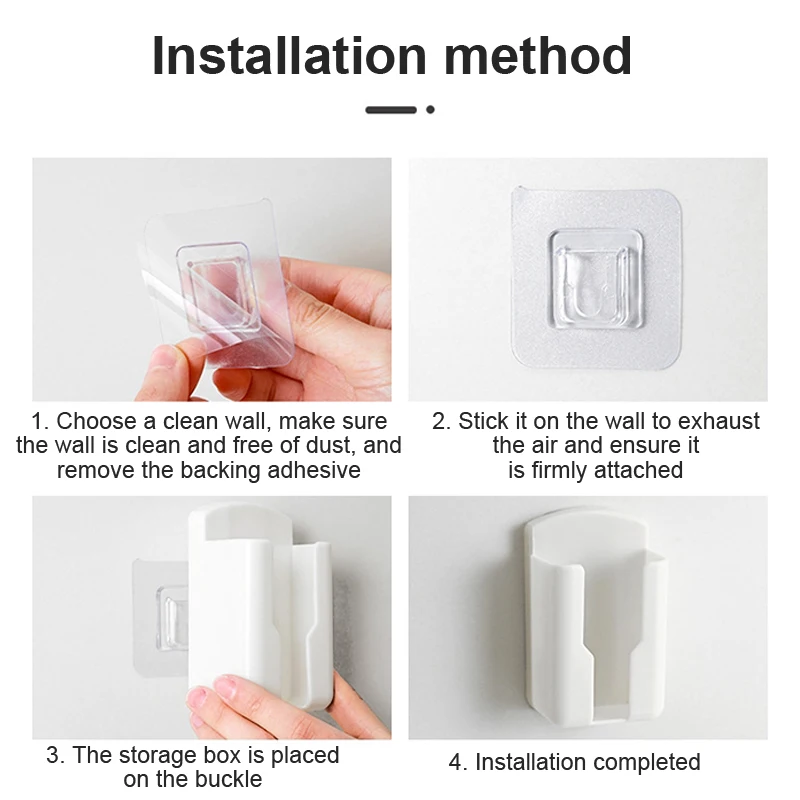 Installation method

1. Choose a clean wall, make sure the wall is clean and free of dust, and remove the backing adhesive

2. Stick it on the wall to exhaust the air and ensure it is firmly attached

3. The storage box is placed on the buckle

4. Installation completed